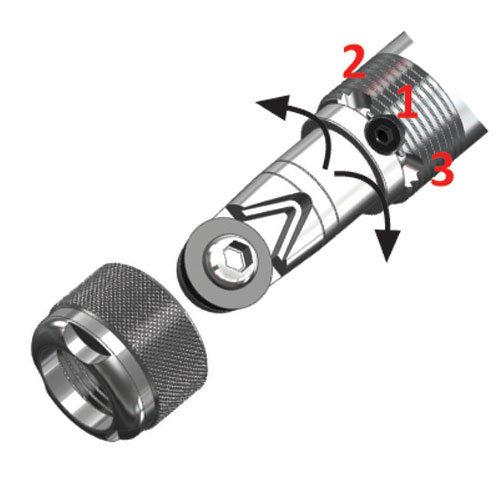 2
1
3